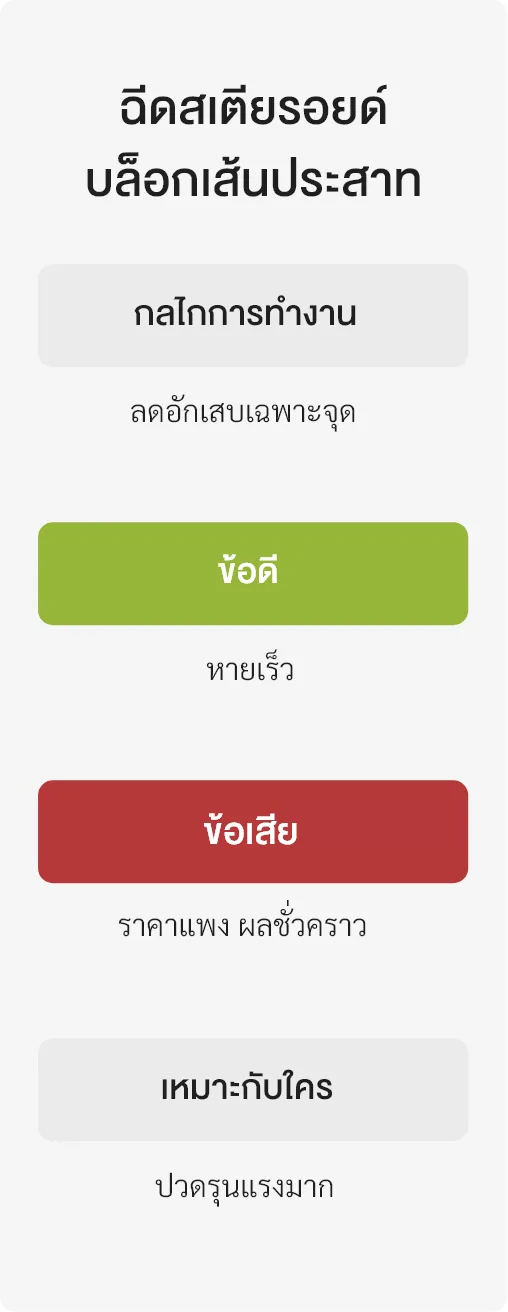 ฉีดสเตียรอยด์
บล็อกเส้นประสาท

กลไกการทำงาน

ลดอักเสบเฉพาะจุด

ข้อดี

หายเร็ว

ข้อเสีย

ราคาแพง ผลชั่วคราว

เหมาะกับใคร

ปวดรุนแรงมาก